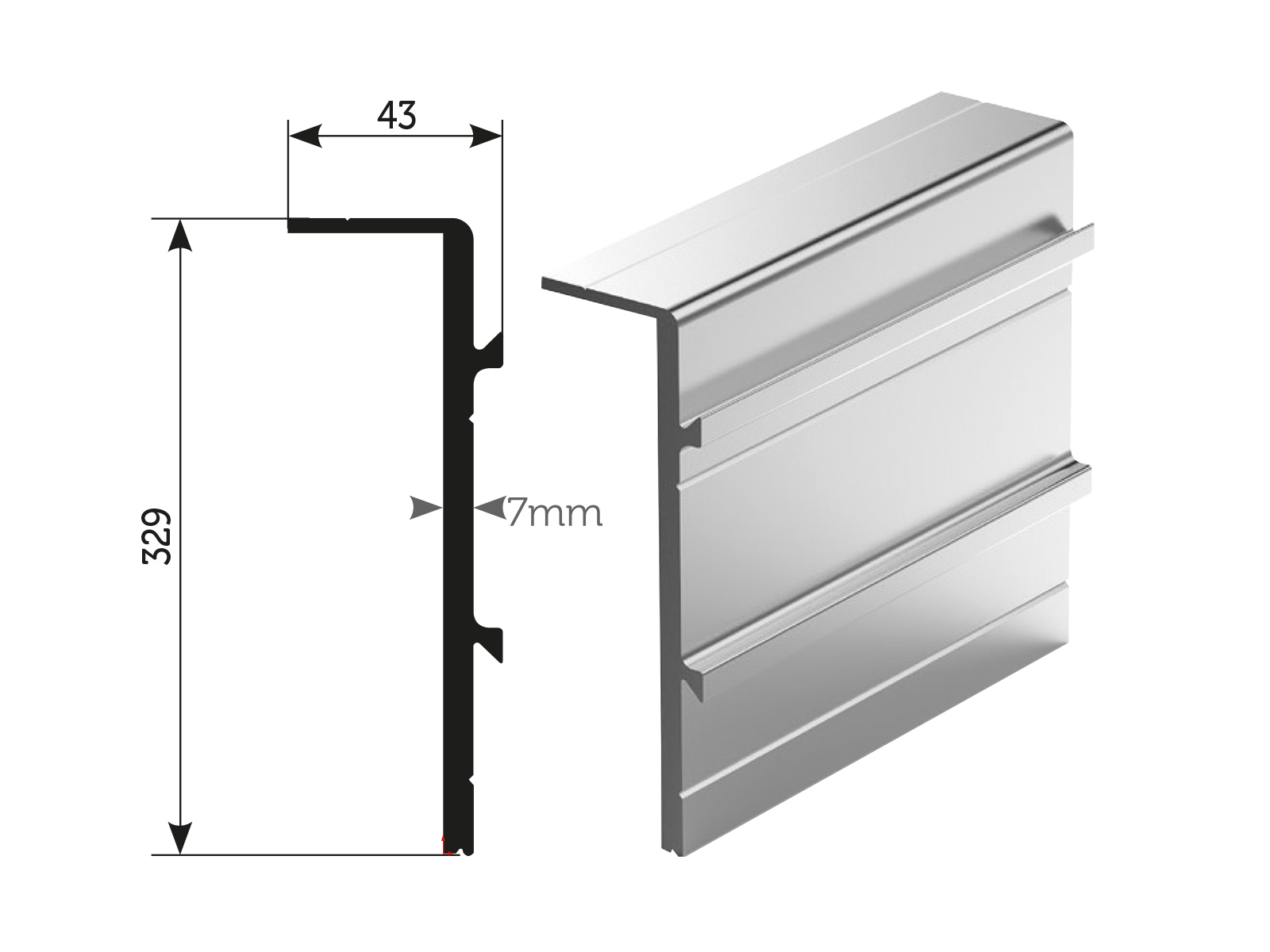 43

329

7mm